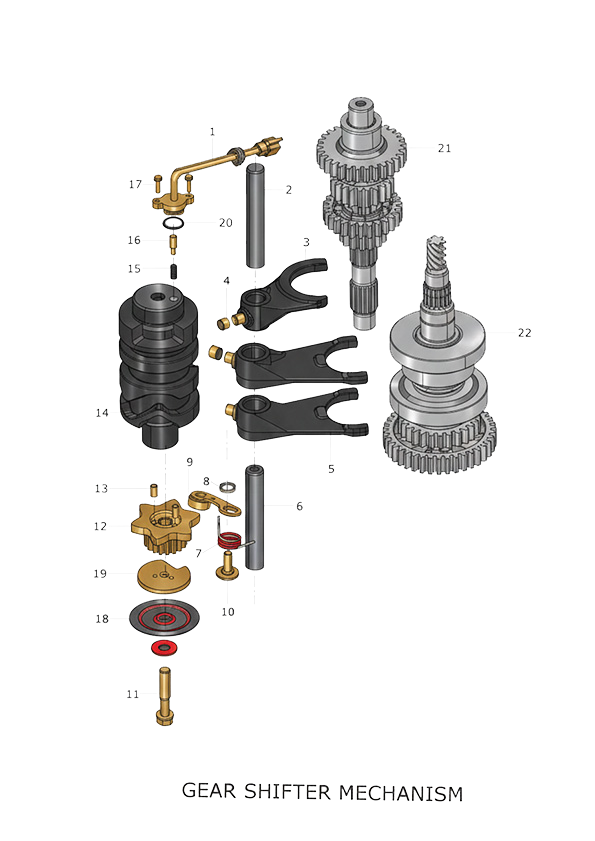 1
21
17
2
20
16
3
15
4
22
14
5
9
8
13
6
12
7
19
10
18
11

GEAR SHIFTER MECHANISM